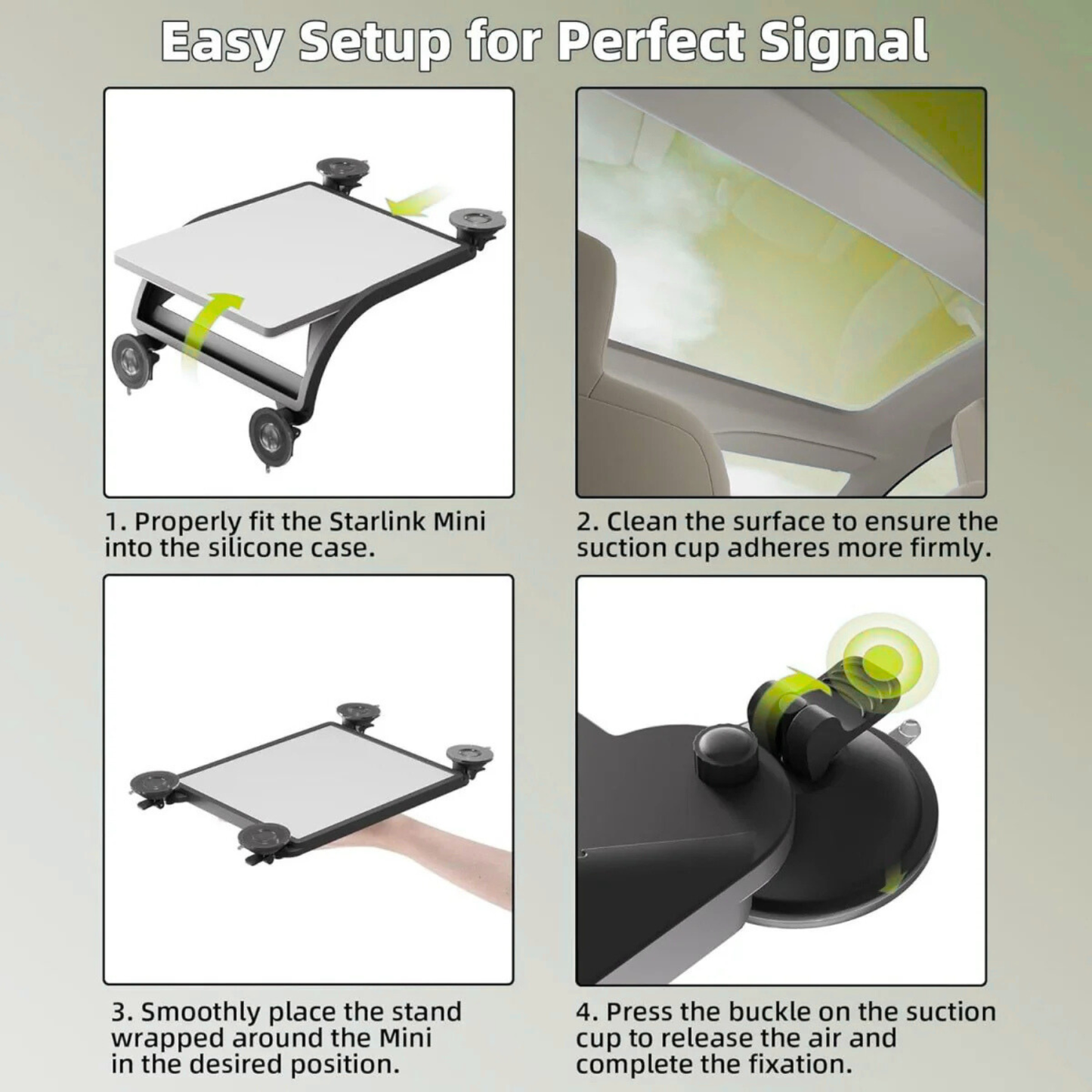 Easy Setup for Perfect Signal

1. Properly fit the Starlink Mini into the silicone case.

2. Clean the surface to ensure the suction cup adheres more firmly.

3. Smoothly place the stand wrapped around the Mini in the desired position.

4. Press the buckle on the suction cup to release the air and complete the fixation.