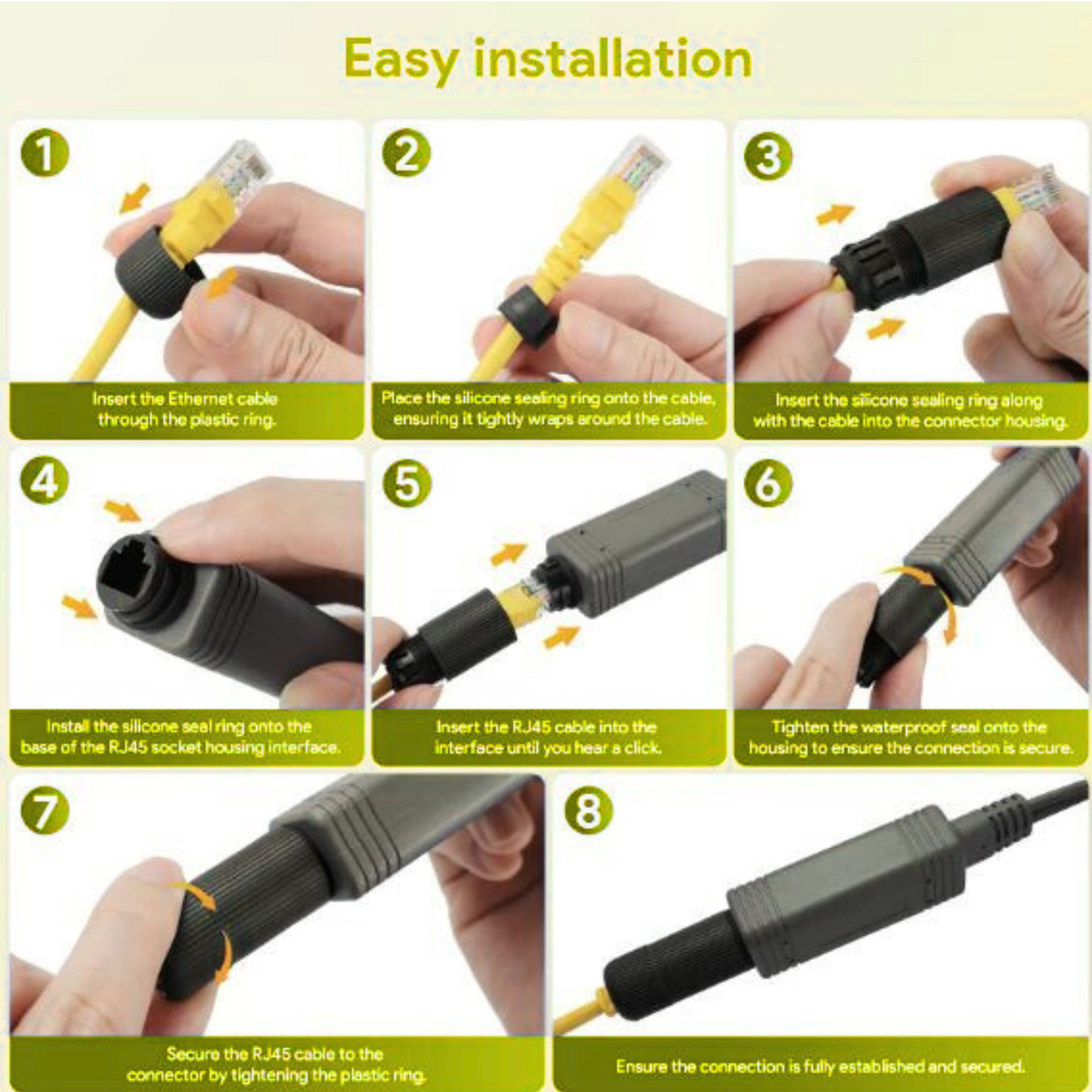 Easy installation

1
Insert the Ethernet cable through the plastic ring.

2
Place the silicone sealing ring onto the cable, ensuring it tightly wraps around the cable.

3
Insert the silicone sealing ring along with the cable into the connector housing.

4
Install the silicone seal ring onto the base of the RJ45 socket housing interface.

5
Insert the RJ45 cable into the interface until you hear a click.

6
Tighten the waterproof seal onto the housing to ensure the connection is secure.

7
Secure the RJ45 cable to the connector by tightening the plastic ring.

8
Ensure the connection is fully established and secured.