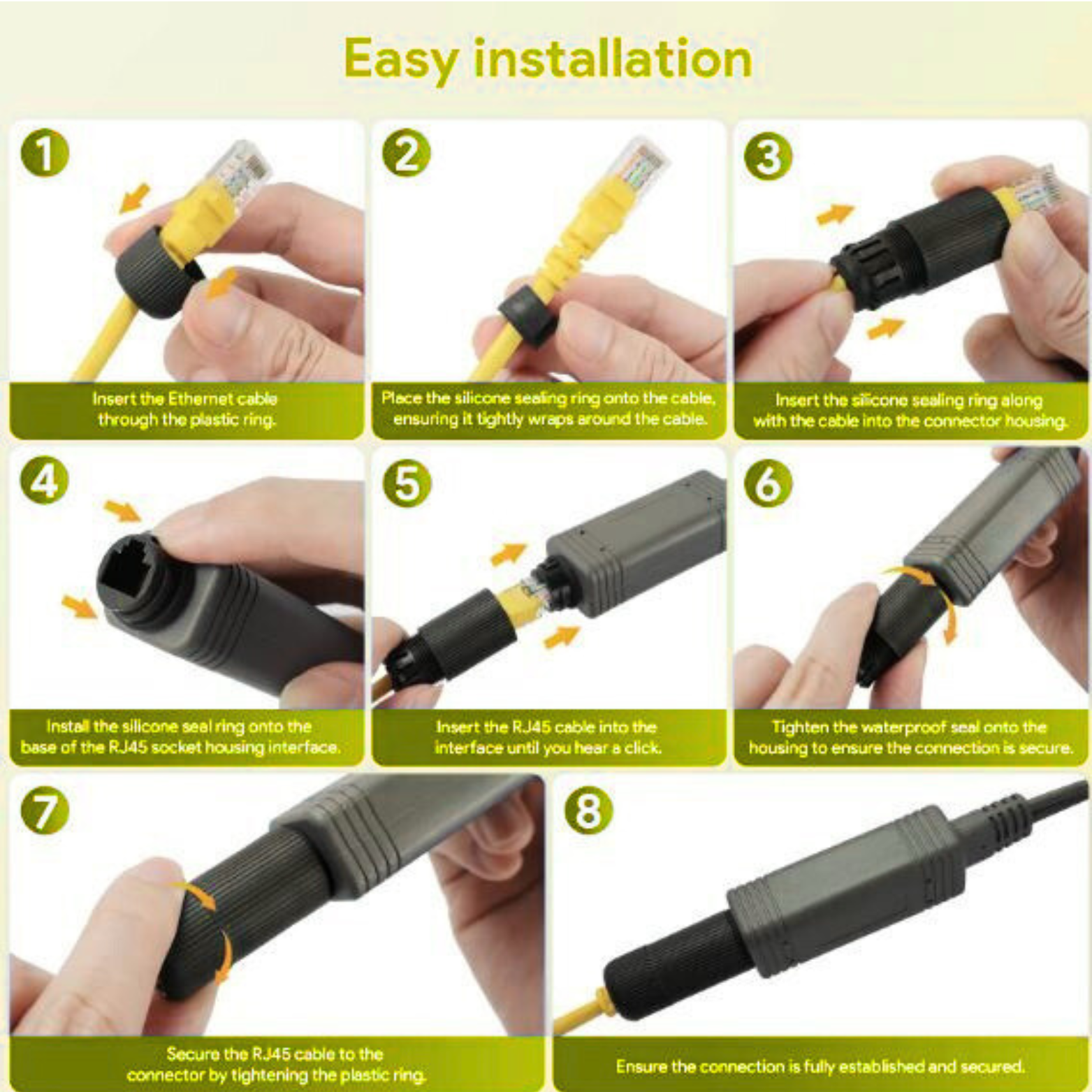 Easy installation

1

Insert the Ethernet cable through the plastic ring.

2

Place the silicone sealing ring onto the cable, ensuring it tightly wraps around the cable.

3

Insert the silicone sealing ring along with the cable into the connector housing.

4

Install the silicone seal ring onto the base of the RJ45 socket housing interface.

5

Insert the RJ45 cable into the interface until you hear a click.

6

Tighten the waterproof seal onto the housing to ensure the connection is secure.

7

Secure the RJ45 cable to the connector by tightening the plastic ring.

8

Ensure the connection is fully established and secured.