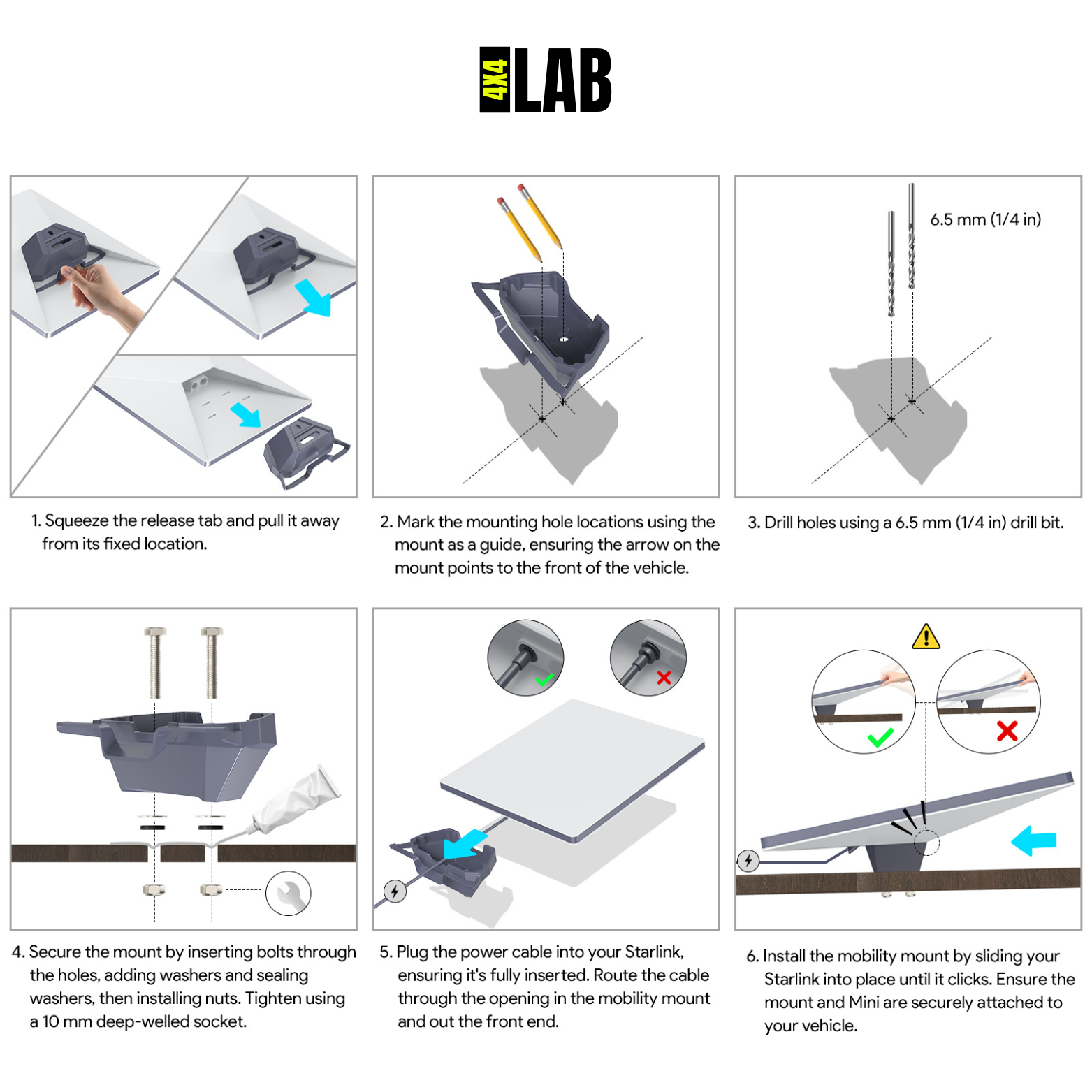 4X4 LAB

1. Squeeze the release tab and pull it away from its fixed location.

2. Mark the mounting hole locations using the mount as a guide, ensuring the arrow on the mount points to the front of the vehicle.

6.5 mm (1/4 in)

3. Drill holes using a 6.5 mm (1/4 in) drill bit.

4. Secure the mount by inserting bolts through the holes, adding washers and sealing washers, then installing nuts. Tighten using a 10 mm deep-welled socket.

5. Plug the power cable into your Starlink, ensuring it's fully inserted. Route the cable through the opening in the mobility mount and out the front end.

6. Install the mobility mount by sliding your Starlink into place until it clicks. Ensure the mount and Mini are securely attached to your vehicle.